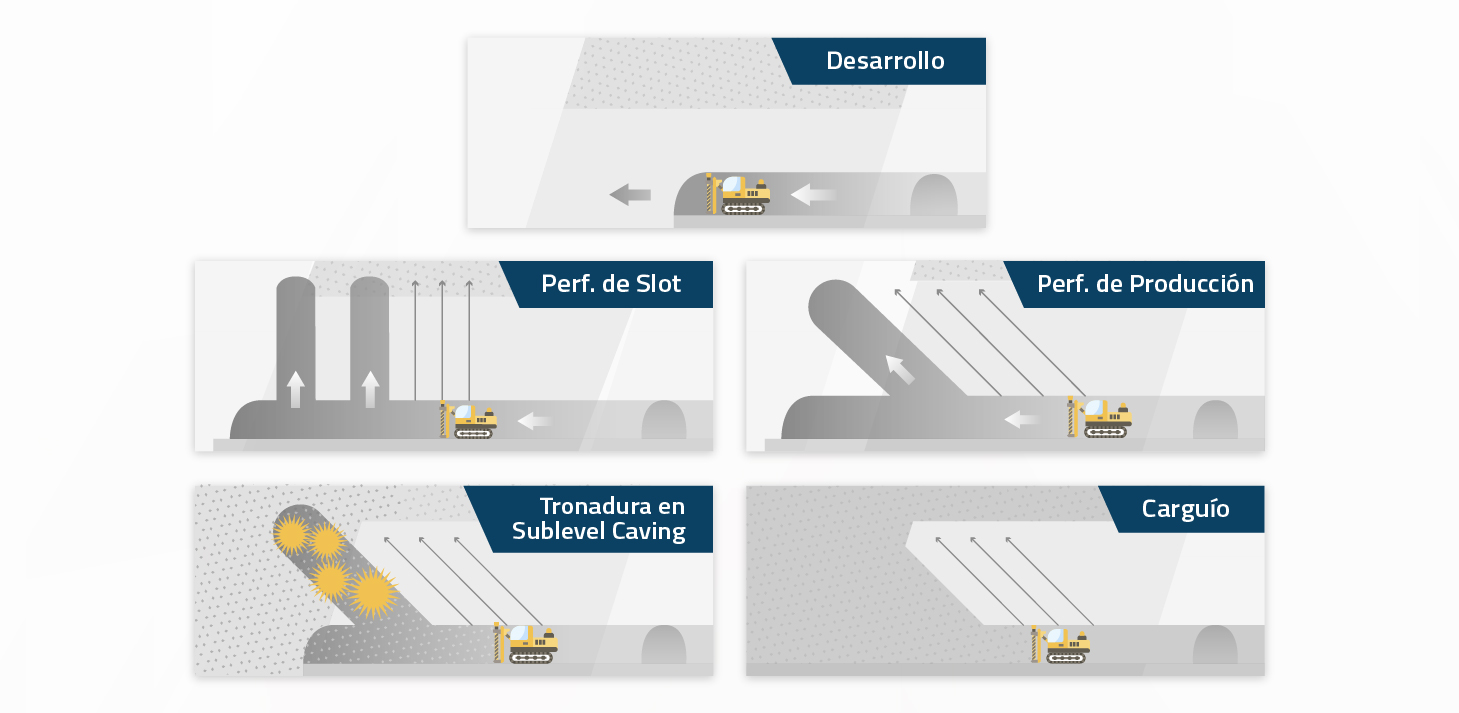 Desarrollo

Perf. de Slot

Perf. de Producción

Tronadura en Sublevel Caving

Carguío